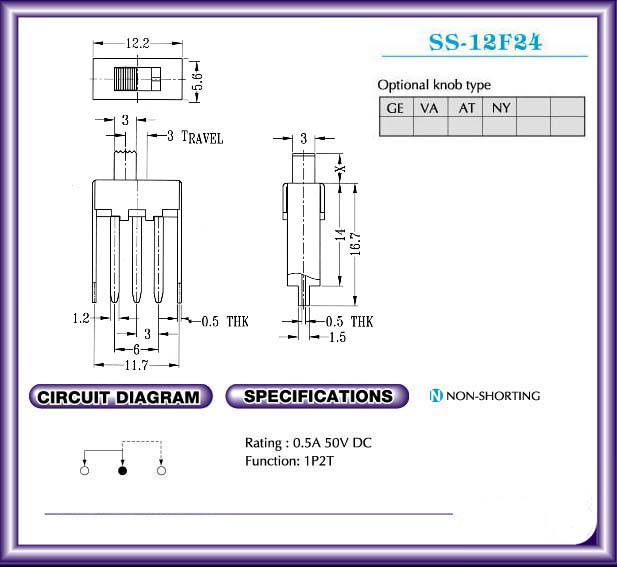 SS-12F24

Optional knob type

| GE | VA | AT | NY | | |
|---|---|---|---|---|---|
| | | | | | |

12.2
5.6
3
3 TRAVEL
1.2
0.5 THK
3
6
11.7
3
X
14
16.7
0.5 THK
1.5

CIRCUIT DIAGRAM

SPECIFICATIONS

N NON-SHORTING

Rating : 0.5A 50V DC
Function: 1P2T